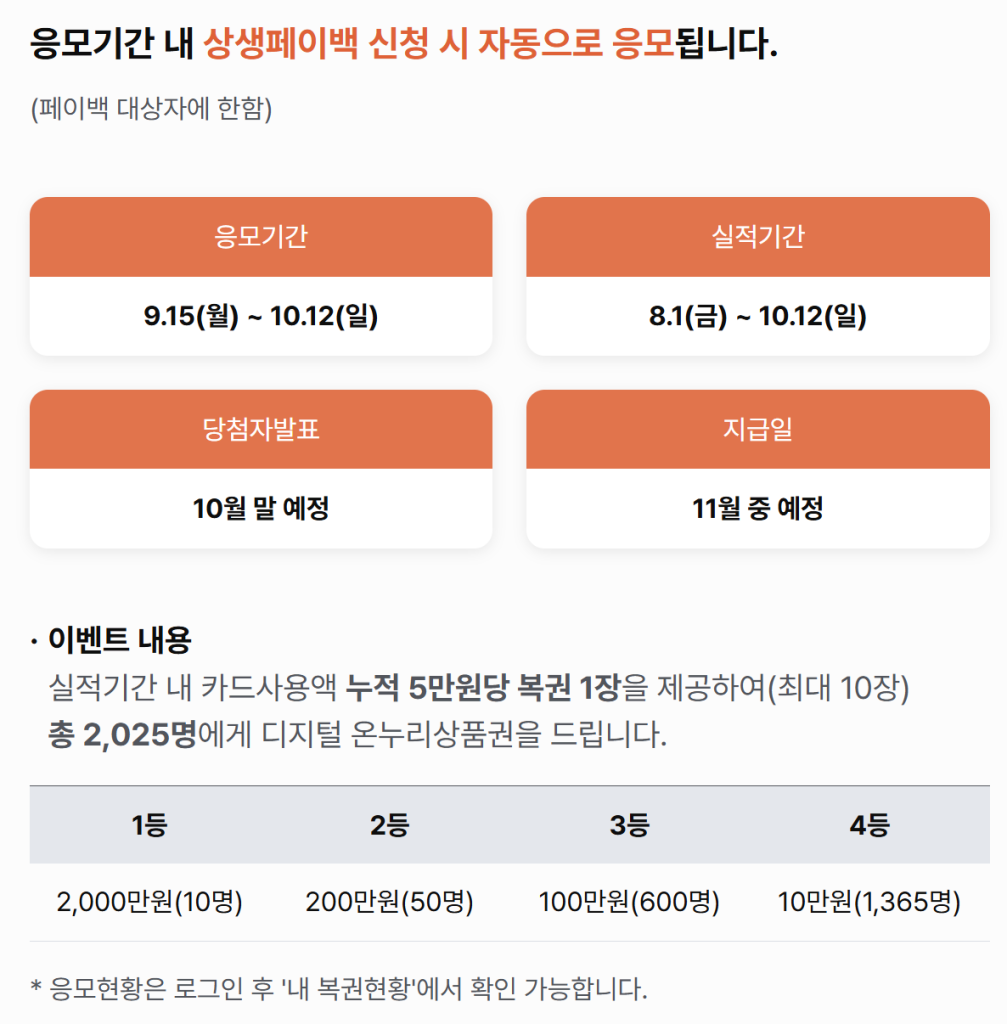 응모기간 내 상생페이백 신청 시 자동으로 응모됩니다.

(페이백 대상자에 한함)

응모기간

9.15(월) ~ 10.12(일)

실적기간

8.1(금) ~ 10.12(일)

당첨자발표

10월 말 예정

지급일

11월 중 예정

· 이벤트 내용

실적기간 내 카드사용액 누적 5만원당 복권 1장을 제공하여(최대 10장) 총 2,025명에게 디지털 온누리상품권을 드립니다.

| 1등 | 2등 | 3등 | 4등 |
|---|---|---|---|
| 2,000만원(10명) | 200만원(50명) | 100만원(600명) | 10만원(1,365명) |

* 응모현황은 로그인 후 '내 복권현황'에서 확인 가능합니다.